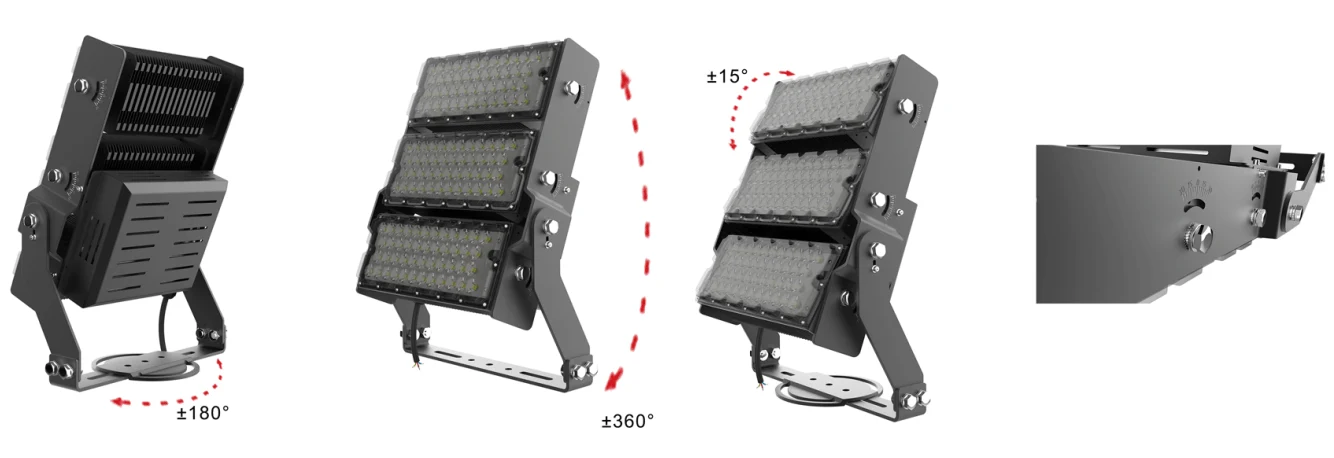 ±180°

±360°

±15°